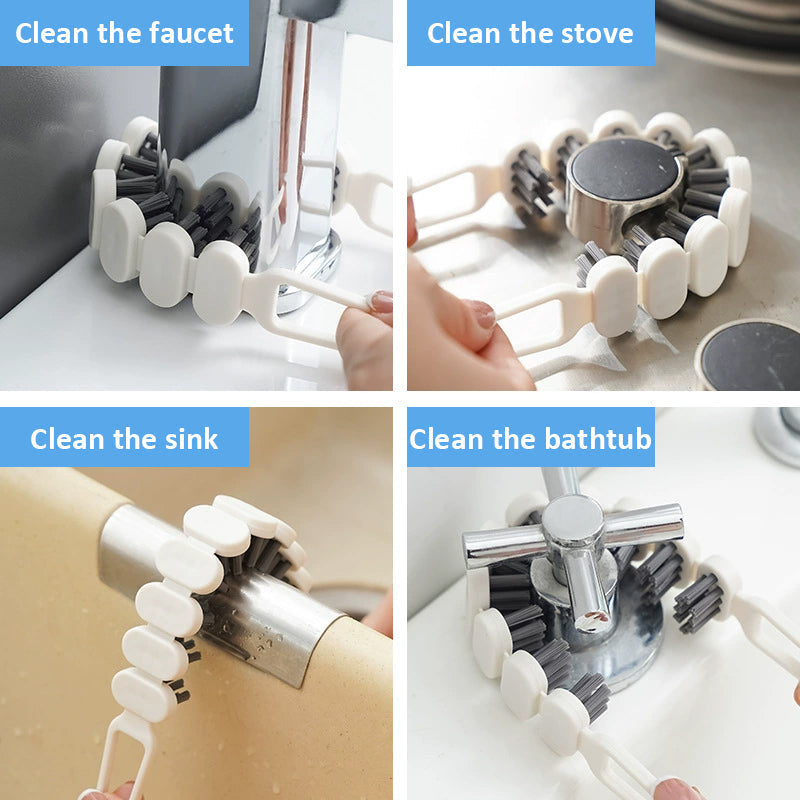 Clean the faucet

Clean the stove

Clean the sink

Clean the bathtub